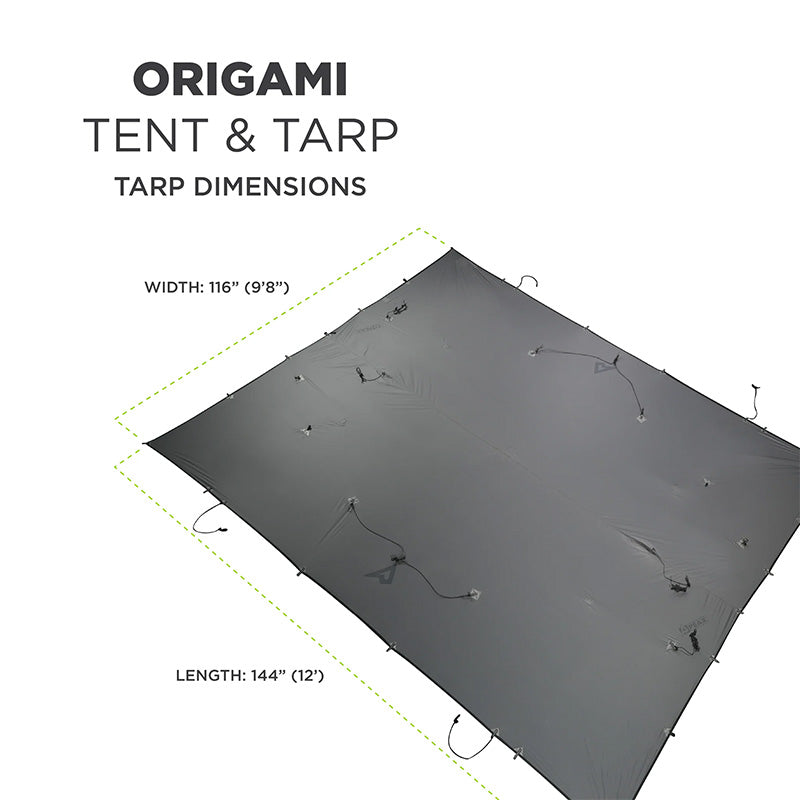 ORIGAMI
TENT & TARP
TARP DIMENSIONS

WIDTH: 116” (9’8”)

LENGTH: 144” (12’)