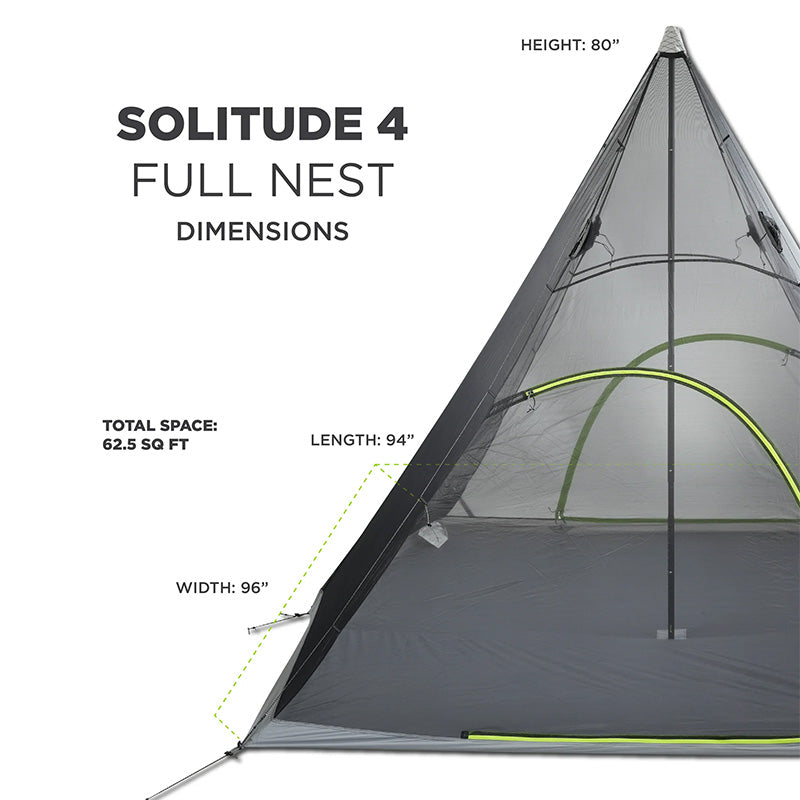 HEIGHT: 80”

SOLITUDE 4
FULL NEST
DIMENSIONS

TOTAL SPACE:
62.5 SQ FT

LENGTH: 94”

WIDTH: 96”