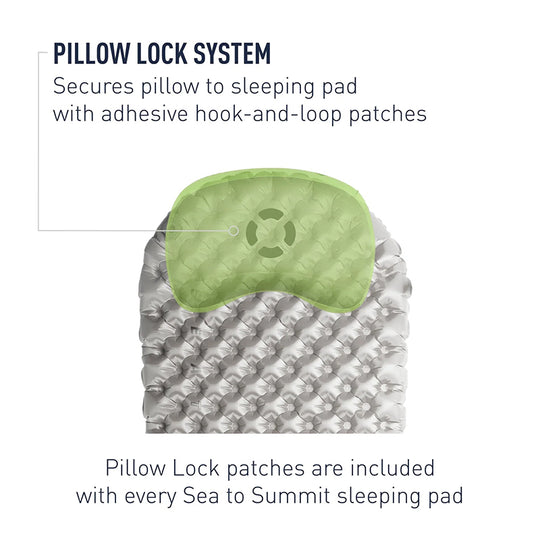 PILLOW LOCK SYSTEM
Secures pillow to sleeping pad with adhesive hook-and-loop patches

Pillow Lock patches are included with every Sea to Summit sleeping pad