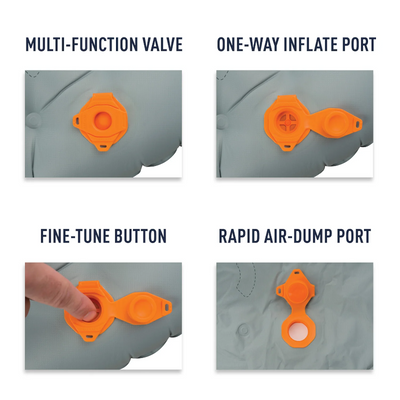 MULTI-FUNCTION VALVE

ONE-WAY INFLATE PORT

FINE-TUNE BUTTON

RAPID AIR-DUMP PORT